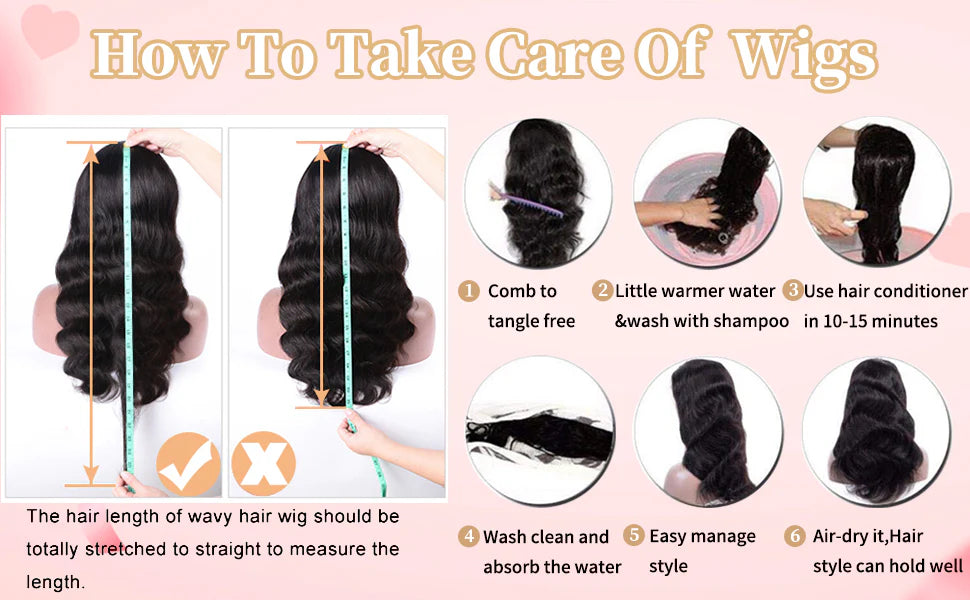 How To Take Care Of Wigs

The hair length of wavy hair wig should be totally stretched to straight to measure the length.

1 Comb to tangle free

2 Little warmer water &wash with shampoo

3 Use hair conditioner in 10-15 minutes

4 Wash clean and absorb the water

5 Easy manage style

6 Air-dry it,Hair style can hold well