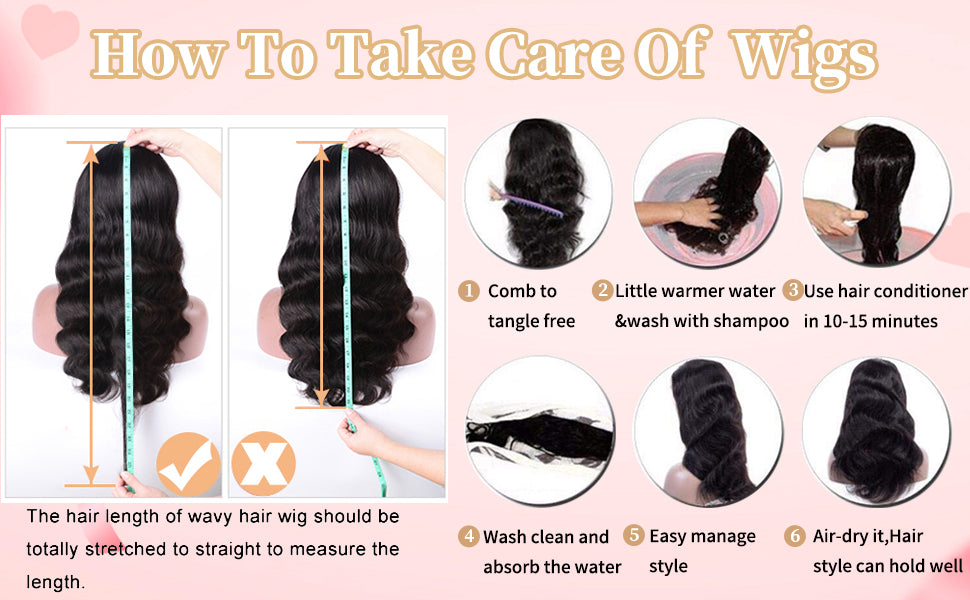 How To Take Care Of Wigs

The hair length of wavy hair wig should be totally stretched to straight to measure the length.

1 Comb to tangle free

2 Little warmer water &wash with shampoo

3 Use hair conditioner in 10-15 minutes

4 Wash clean and absorb the water

5 Easy manage style

6 Air-dry it,Hair style can hold well